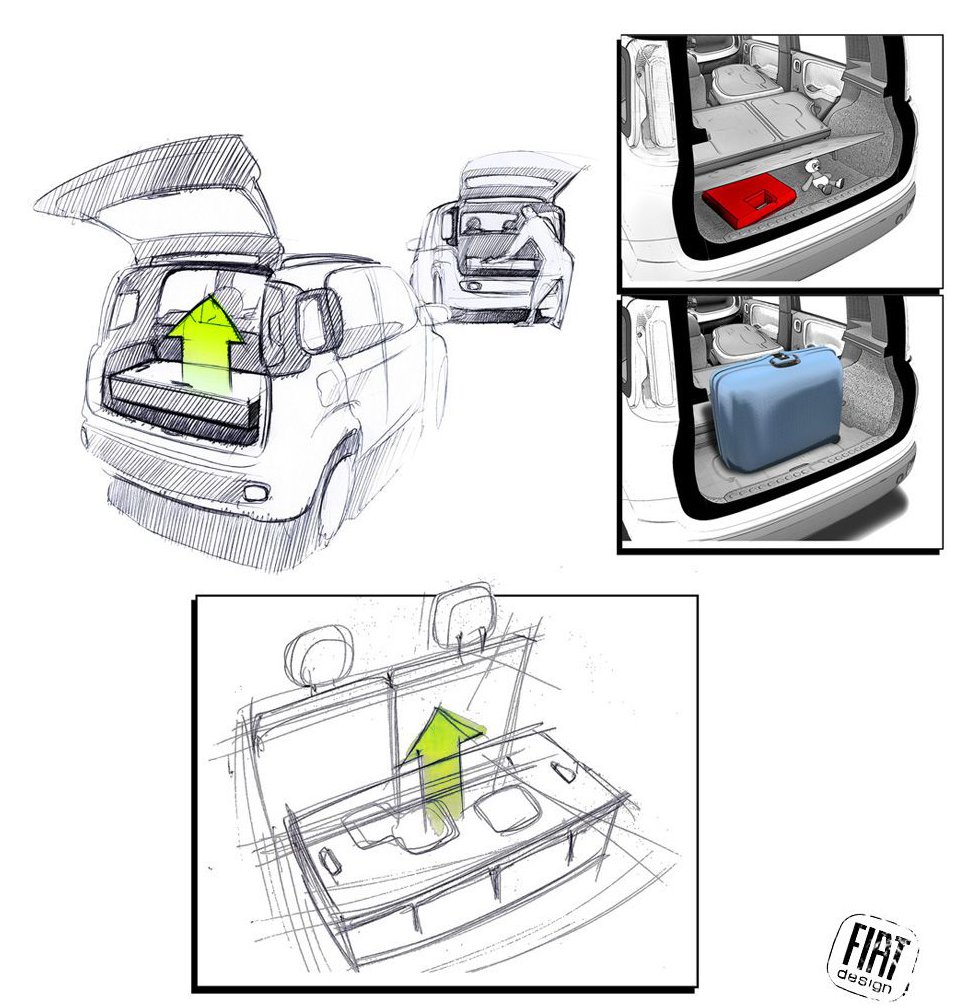 FIAT
design