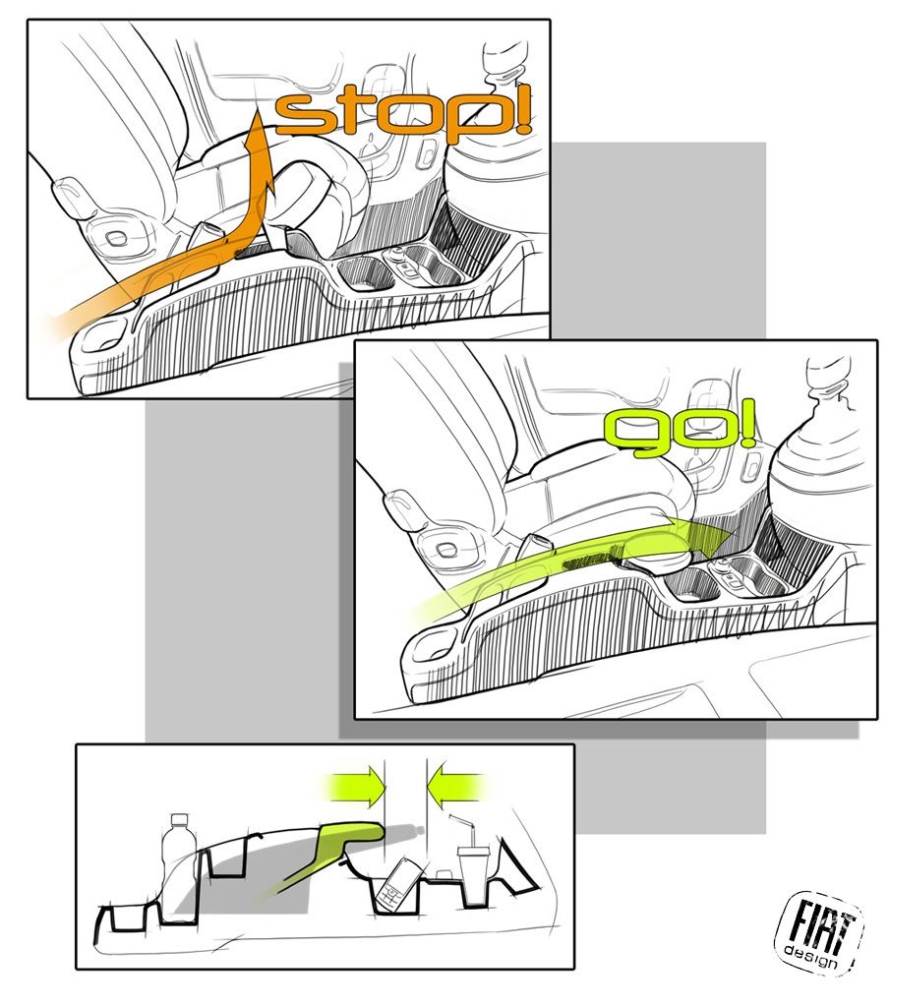 stop!

go!

FIAT
design