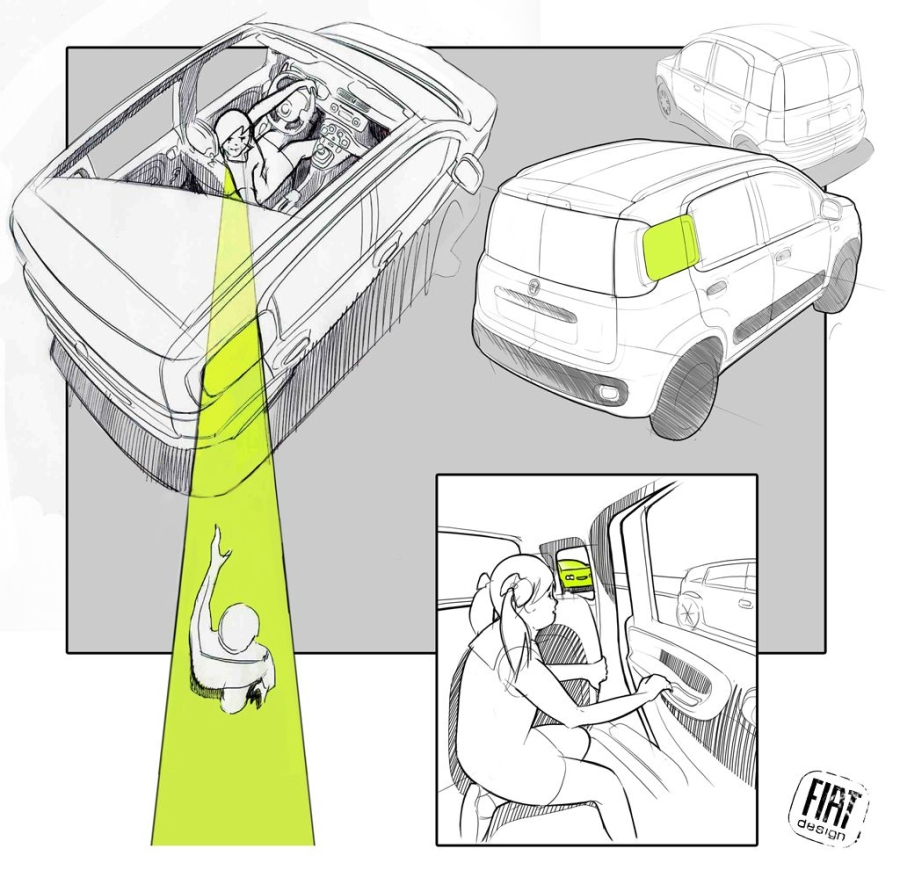 FIAT design