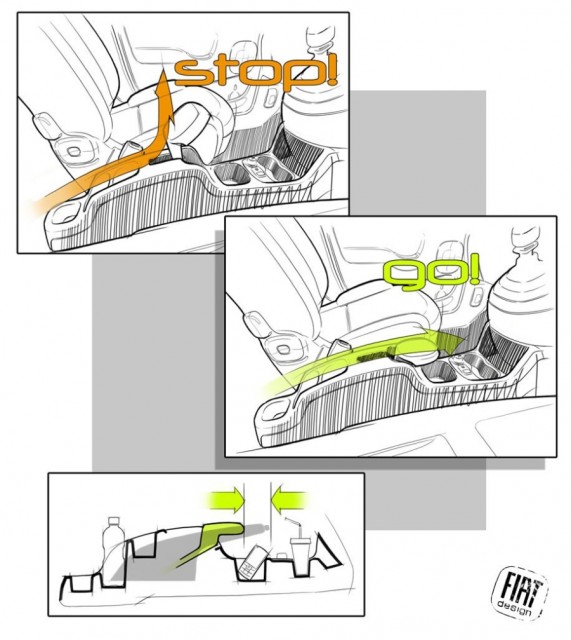 stop!

go!

FIAT design